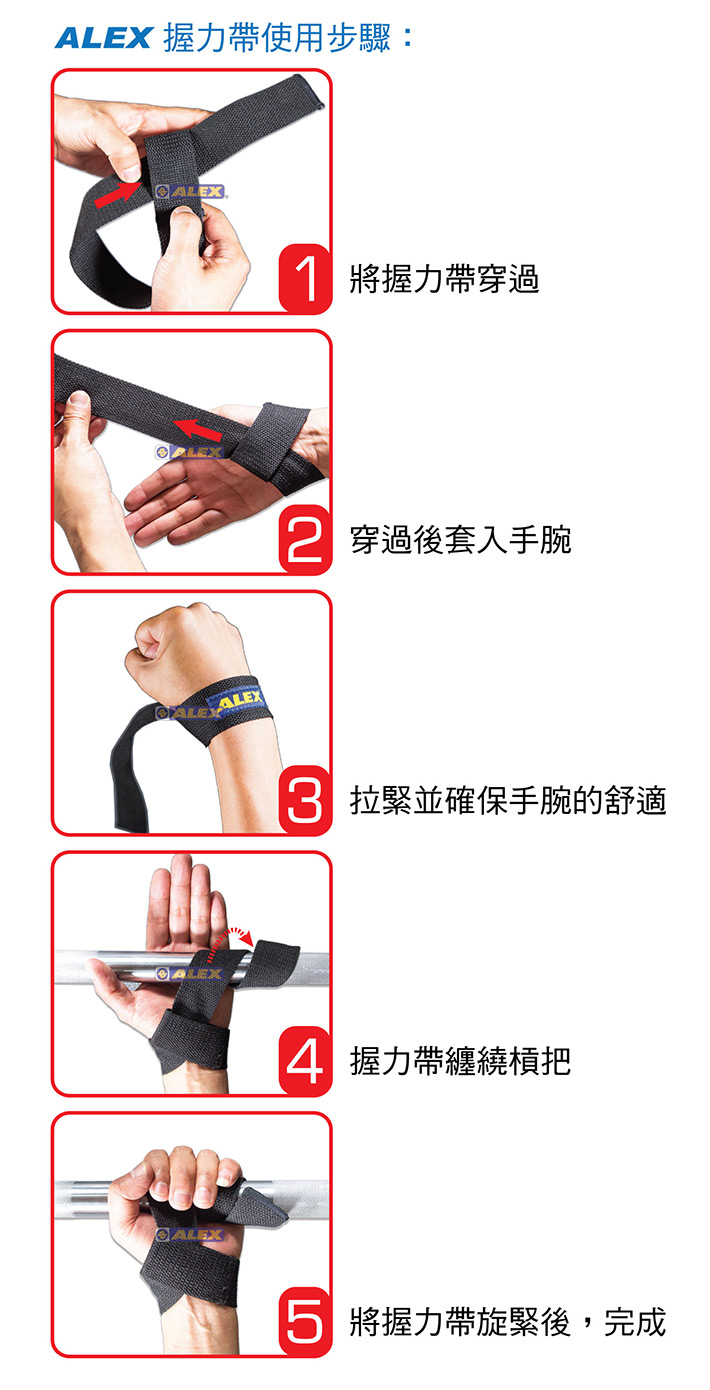 ALEX 握力帶使用步驟：

ALEX

1 將握力帶穿過

ALEX

2 穿過後套入手腕

ALEX ALEX

3 拉緊並確保手腕的舒適

ALEX

4 握力帶纏繞槓把

ALEX

5 將握力帶旋緊後，完成