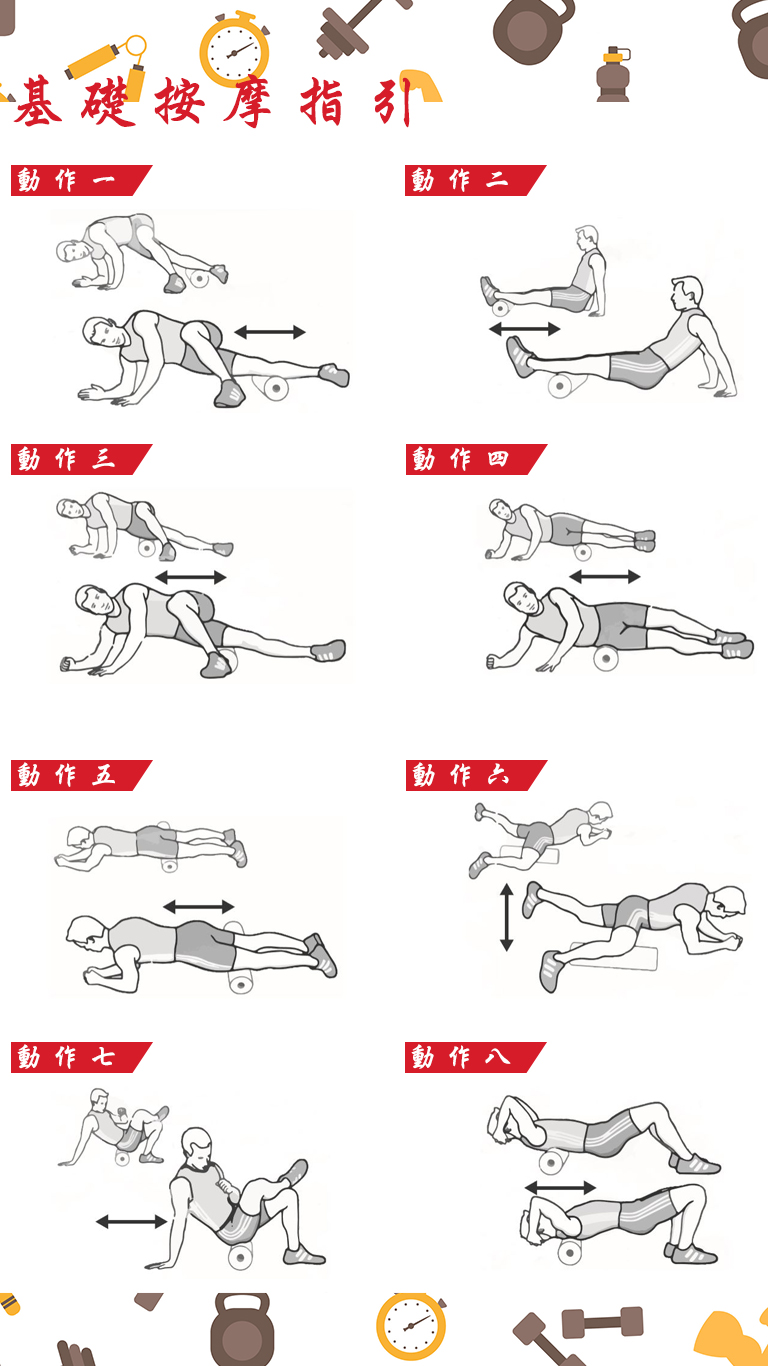 基礎按摩指引

動作一

動作二

動作三

動作四

動作五

動作六

動作七

動作八