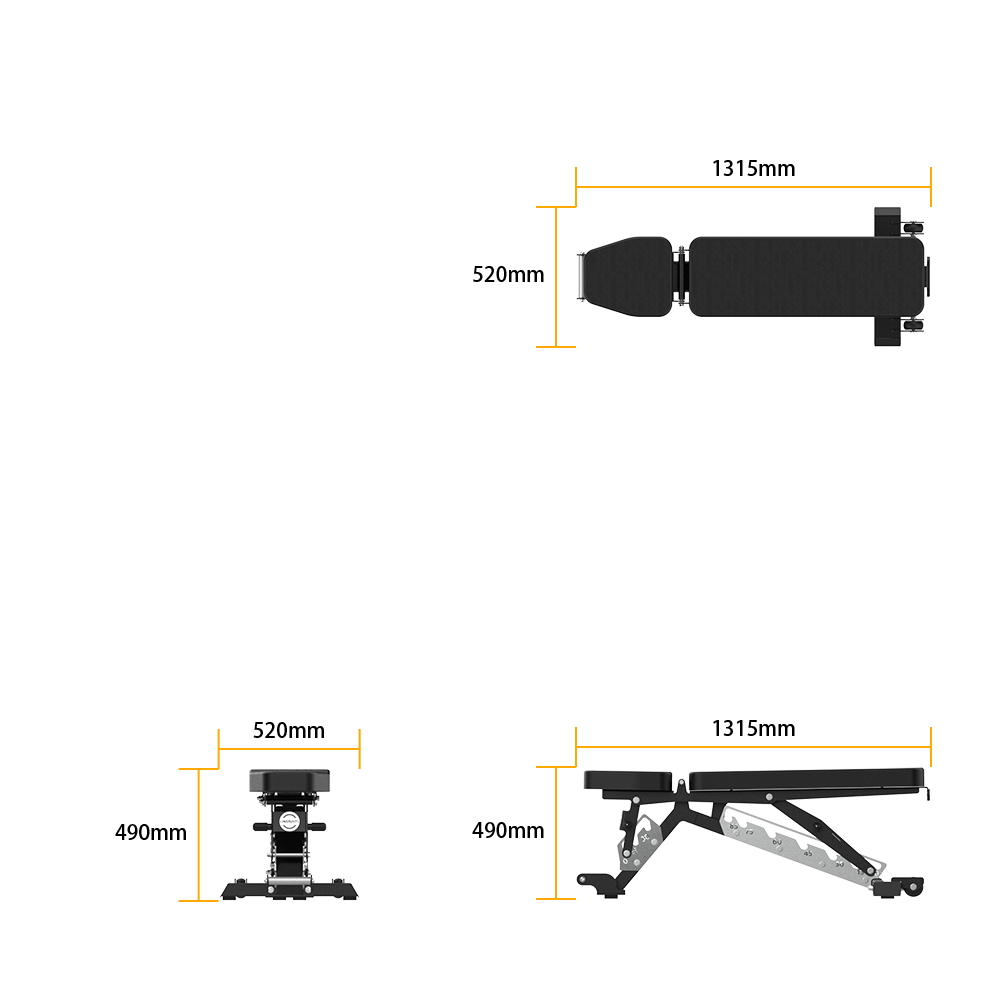 1315mm
520mm

520mm
490mm

1315mm
490mm